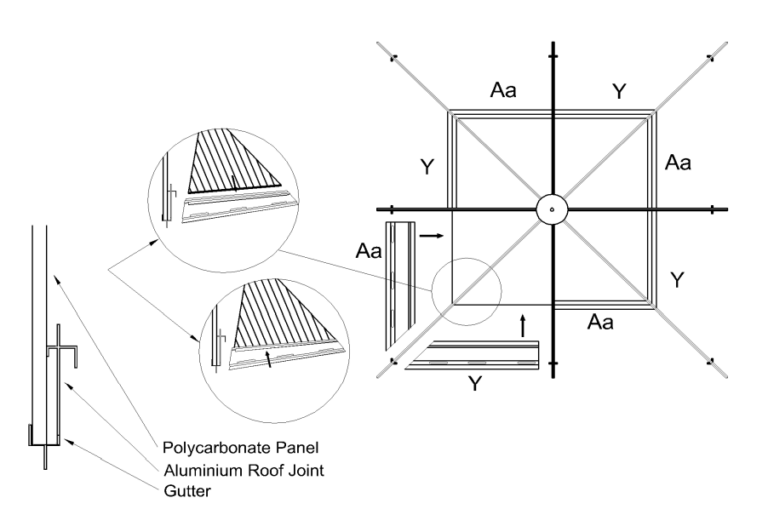 Aa
Y
Y
Aa
Aa
Y
Aa
Y
Polycarbonate Panel
Aluminium Roof Joint
Gutter